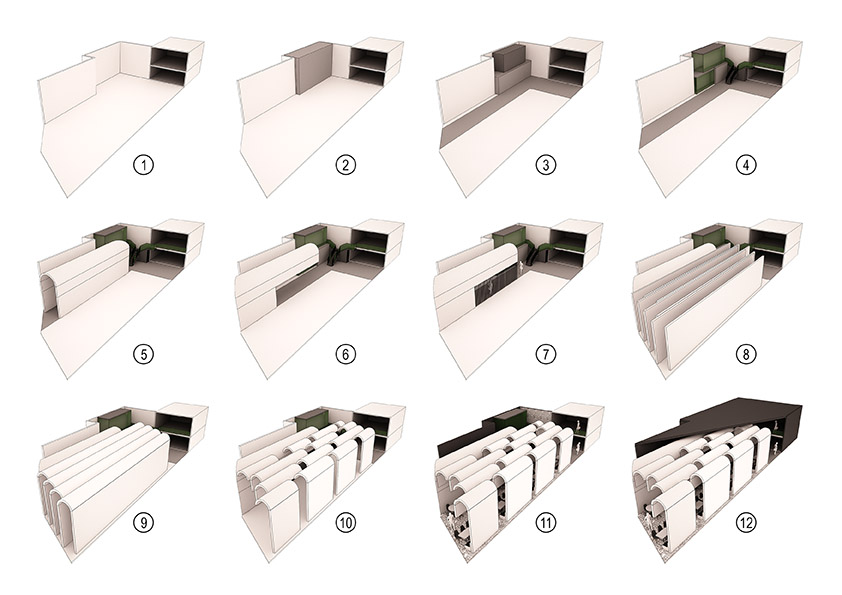 1

2

3

4

5

6

7

8

9

10

11

12