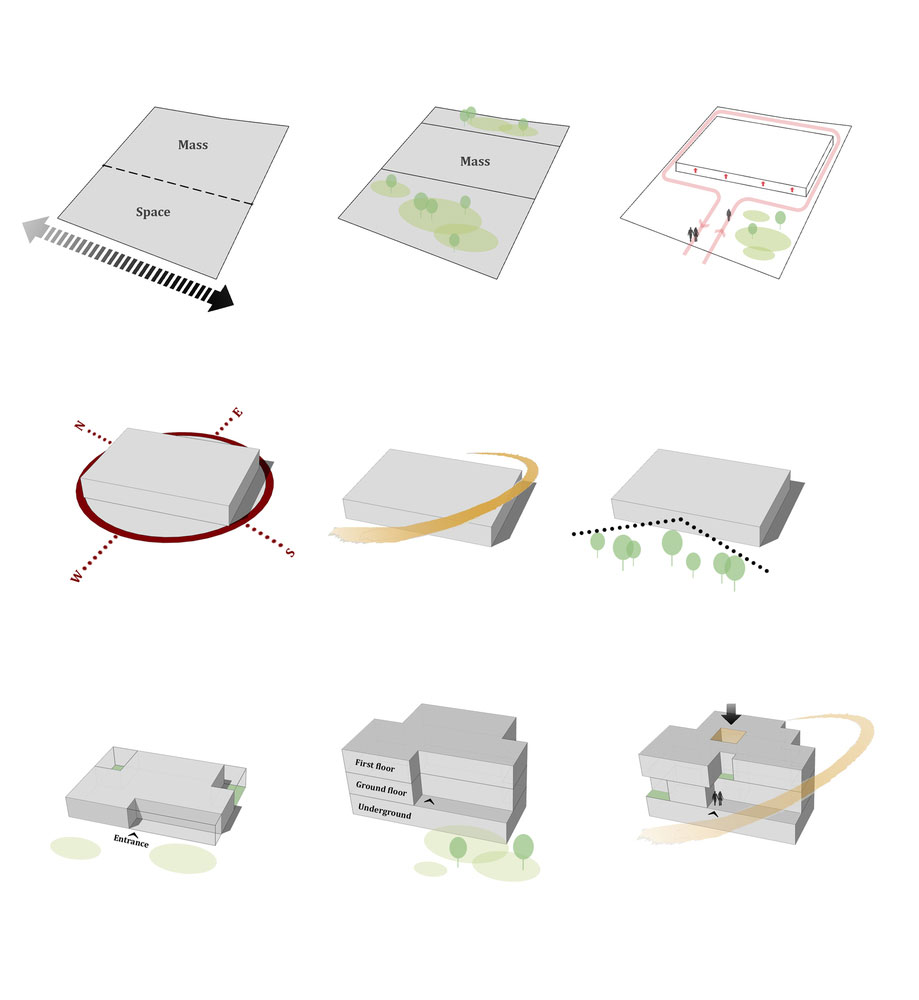 Mass

Space

Mass

N

E

W

S

Entrance

First floor

Ground floor

Underground