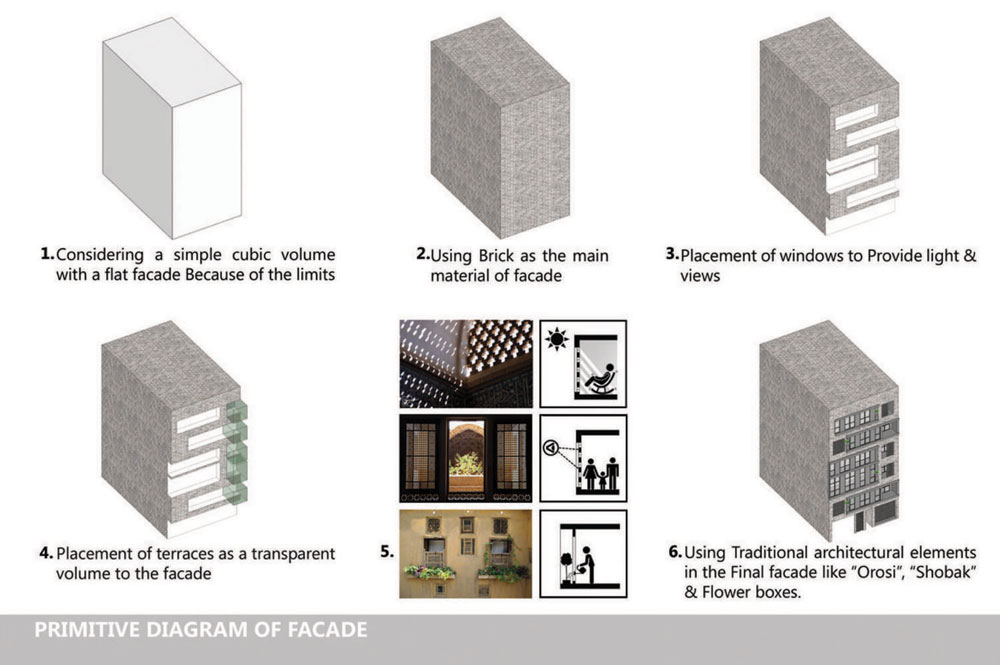 1. Considering a simple cubic volume with a flat facade Because of the limits

2. Using Brick as the main material of facade

3. Placement of windows to Provide light & views

4. Placement of terraces as a transparent volume to the facade

5.

6. Using Traditional architectural elements in the Final facade like "Orosi", "Shobak" & Flower boxes.

PRIMITIVE DIAGRAM OF FACADE