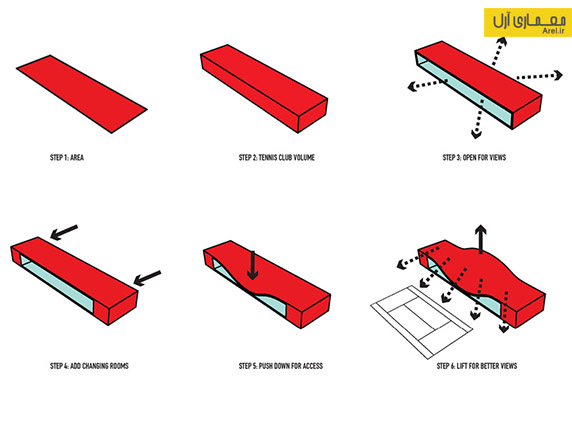 معماری آرل
Arel.ir

STEP 1: AREA

STEP 2: TENNIS CLUB VOLUME

STEP 3: OPEN FOR VIEWS

STEP 4: ADD CHANGING ROOMS

STEP 5: PUSH DOWN FOR ACCESS

STEP 6: LIFT FOR BETTER VIEWS