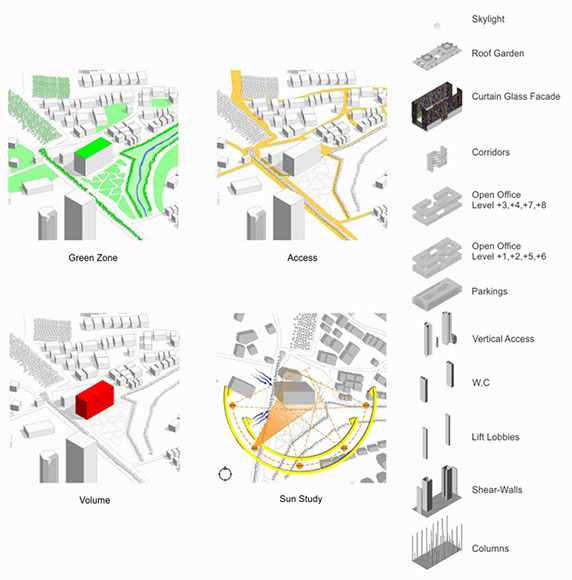 Green Zone

Access

Volume

Sun Study

Skylight

Roof Garden

Curtain Glass Facade

Corridors

Open Office
Level +3,+4,+7,+8

Open Office
Level +1,+2,+5,+6

Parkings

Vertical Access

W.C

Lift Lobbies

Shear-Walls

Columns